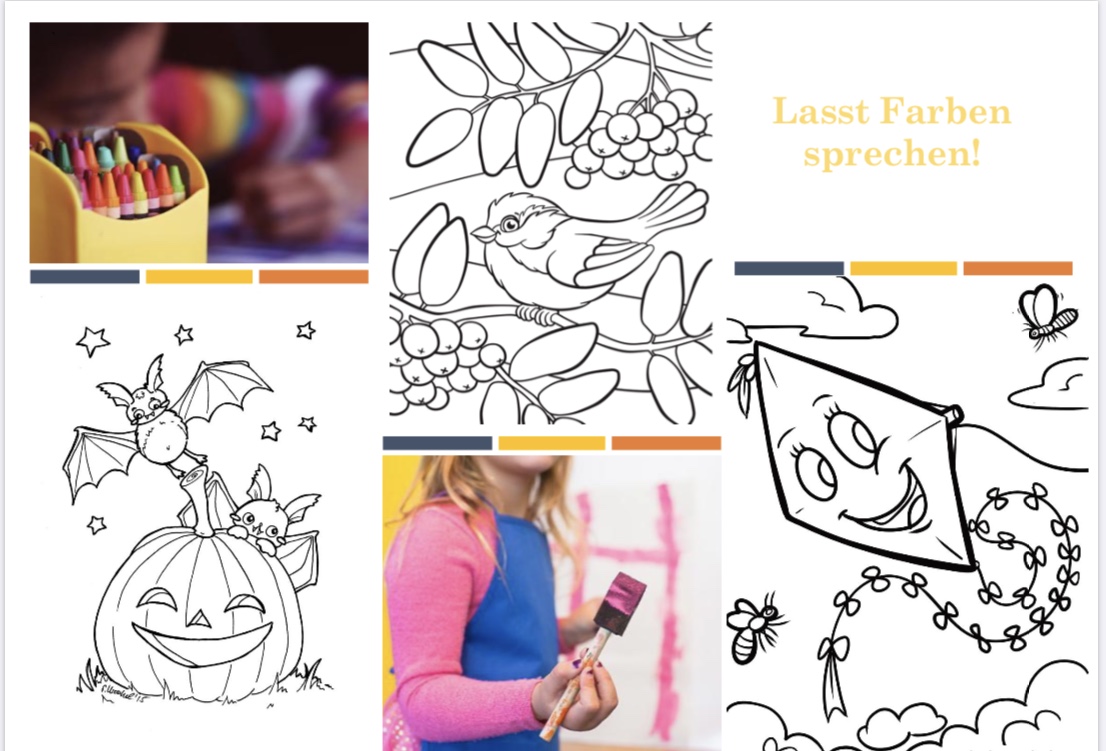 Lasst Farben sprechen!