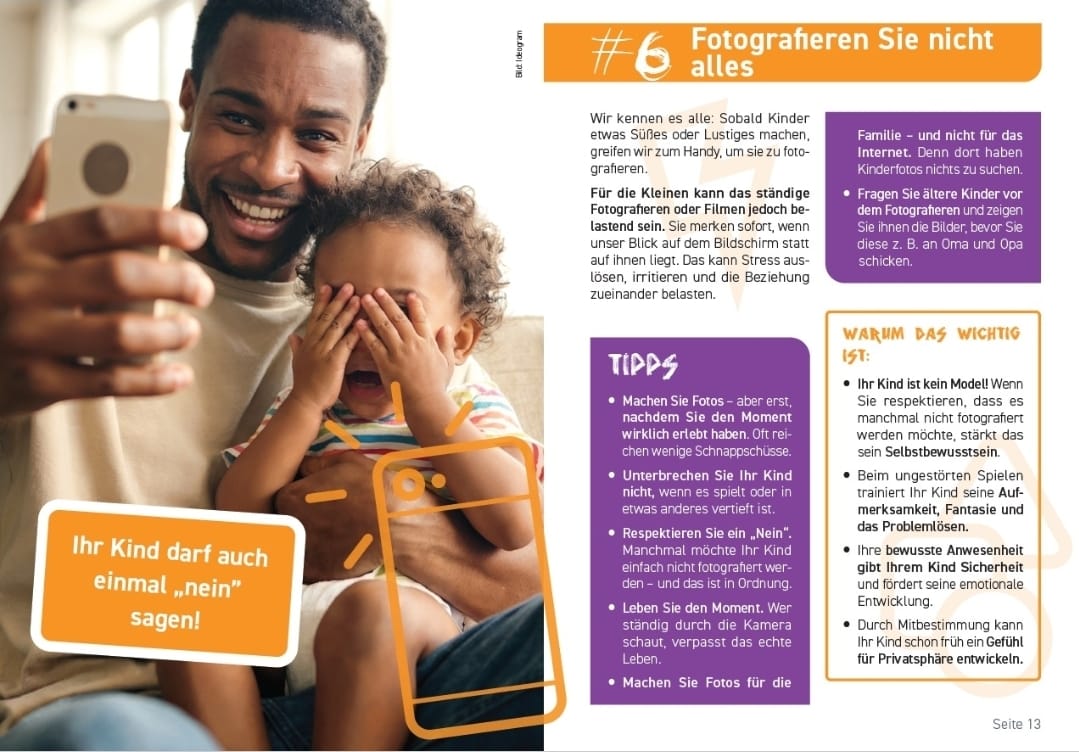 Ihr Kind darf auch einmal „nein" sagen!

Bild: Ideogram

#6 Fotografieren Sie nicht alles

Wir kennen es alle: Sobald Kinder etwas Süßes oder Lustiges machen, greifen wir zum Handy, um sie zu fotografieren.

Für die Kleinen kann das ständige Fotografieren oder Filmen jedoch belastend sein. Sie merken sofort, wenn unser Blick auf dem Bildschirm statt auf ihnen liegt. Das kann Stress auslösen, irritieren und die Beziehung zueinander belasten.

TIPPS

• Machen Sie Fotos – aber erst, nachdem Sie den Moment wirklich erlebt haben. Oft reichen wenige Schnappschüsse.

• Unterbrechen Sie Ihr Kind nicht, wenn es spielt oder in etwas anderes vertieft ist.

• Respektieren Sie ein „Nein". Manchmal möchte Ihr Kind einfach nicht fotografiert werden – und das ist in Ordnung.

• Leben Sie den Moment. Wer ständig durch die Kamera schaut, verpasst das echte Leben.

• Machen Sie Fotos für die Familie – und nicht für das Internet. Denn dort haben Kinderfotos nichts zu suchen.

• Fragen Sie ältere Kinder vor dem Fotografieren und zeigen Sie ihnen die Bilder, bevor Sie diese z. B. an Oma und Opa schicken.

WARUM DAS WICHTIG IST:

• Ihr Kind ist kein Model! Wenn Sie respektieren, dass es manchmal nicht fotografiert werden möchte, stärkt das sein Selbstbewusstsein.

• Beim ungestörten Spielen trainiert Ihr Kind seine Aufmerksamkeit, Fantasie und das Problemlösen.

• Ihre bewusste Anwesenheit gibt Ihrem Kind Sicherheit und fördert seine emotionale Entwicklung.

• Durch Mitbestimmung kann Ihr Kind schon früh ein Gefühl für Privatsphäre entwickeln.

Seite 13